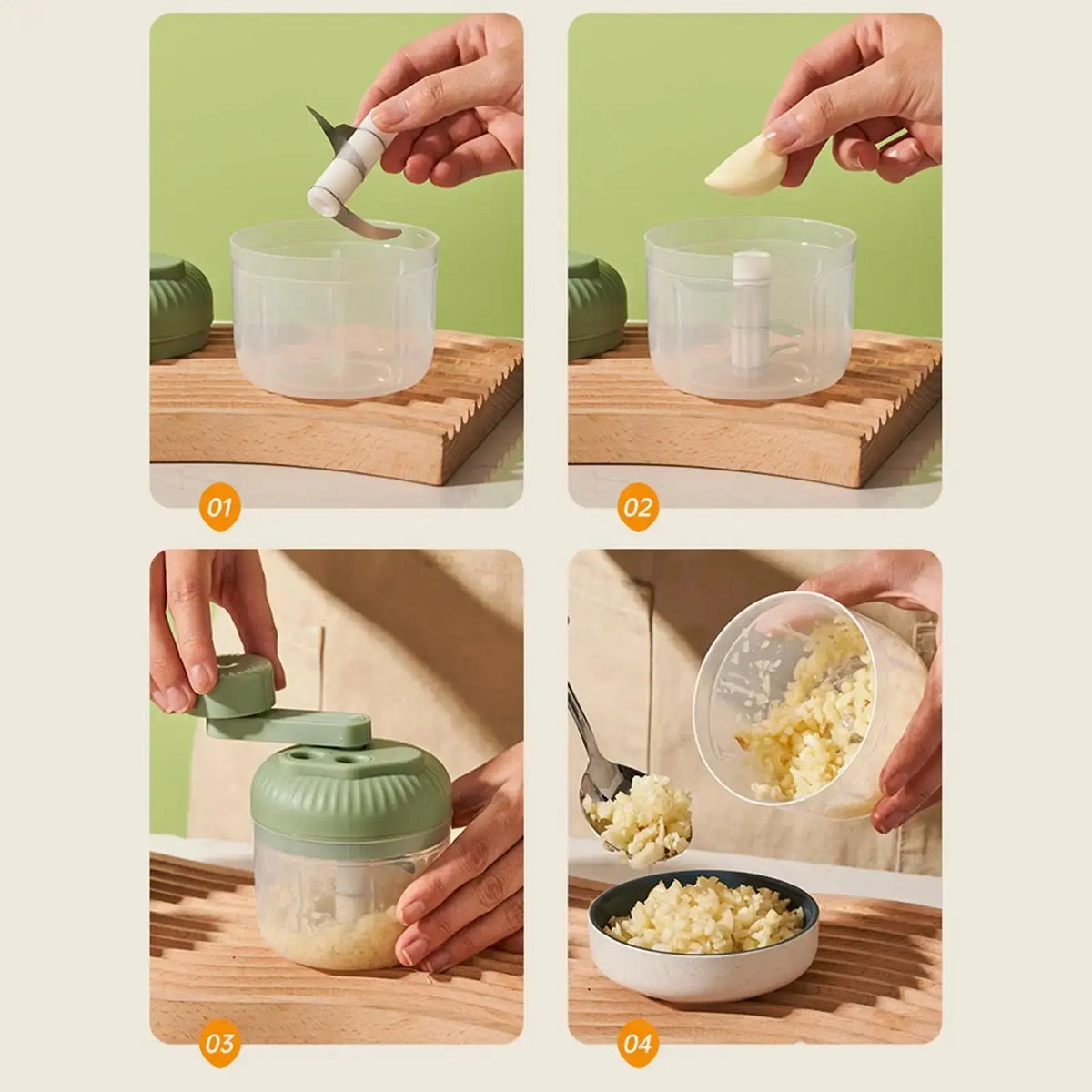 01

02

03

04